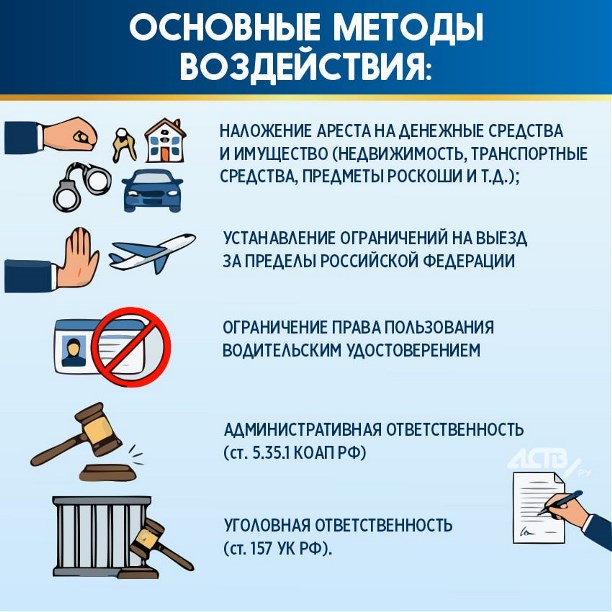 ОСНОВНЫЕ МЕТОДЫ ВОЗДЕЙСТВИЯ:

НАЛОЖЕНИЕ АРЕСТА НА ДЕНЕЖНЫЕ СРЕДСТВА И ИМУЩЕСТВО (НЕДВИЖИМОСТЬ, ТРАНСПОРТНЫЕ СРЕДСТВА, ПРЕДМЕТЫ РОСКОШИ И Т.Д.);

УСТАНАВЛЕНИЕ ОГРАНИЧЕНИЙ НА ВЫЕЗД ЗА ПРЕДЕЛЫ РОССИЙСКОЙ ФЕДЕРАЦИИ

ОГРАНИЧЕНИЕ ПРАВА ПОЛЬЗОВАНИЯ ВОДИТЕЛЬСКИМ УДОСТОВЕРЕНИЕМ

АДМИНИСТРАТИВНАЯ ОТВЕТСТВЕННОСТЬ (ст. 5.35.1 КОАП РФ)

АСТВ.ру

УГОЛОВНАЯ ОТВЕТСТВЕННОСТЬ (ст. 157 УК РФ).